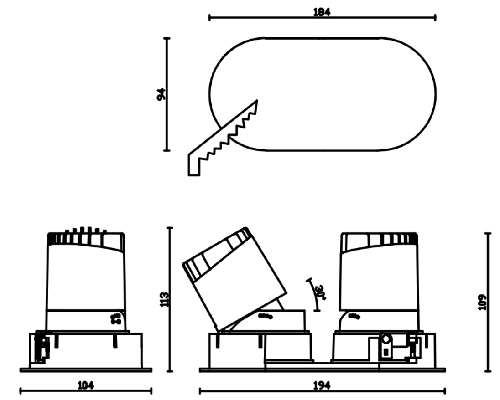 184

94

113

30°

109

104

194